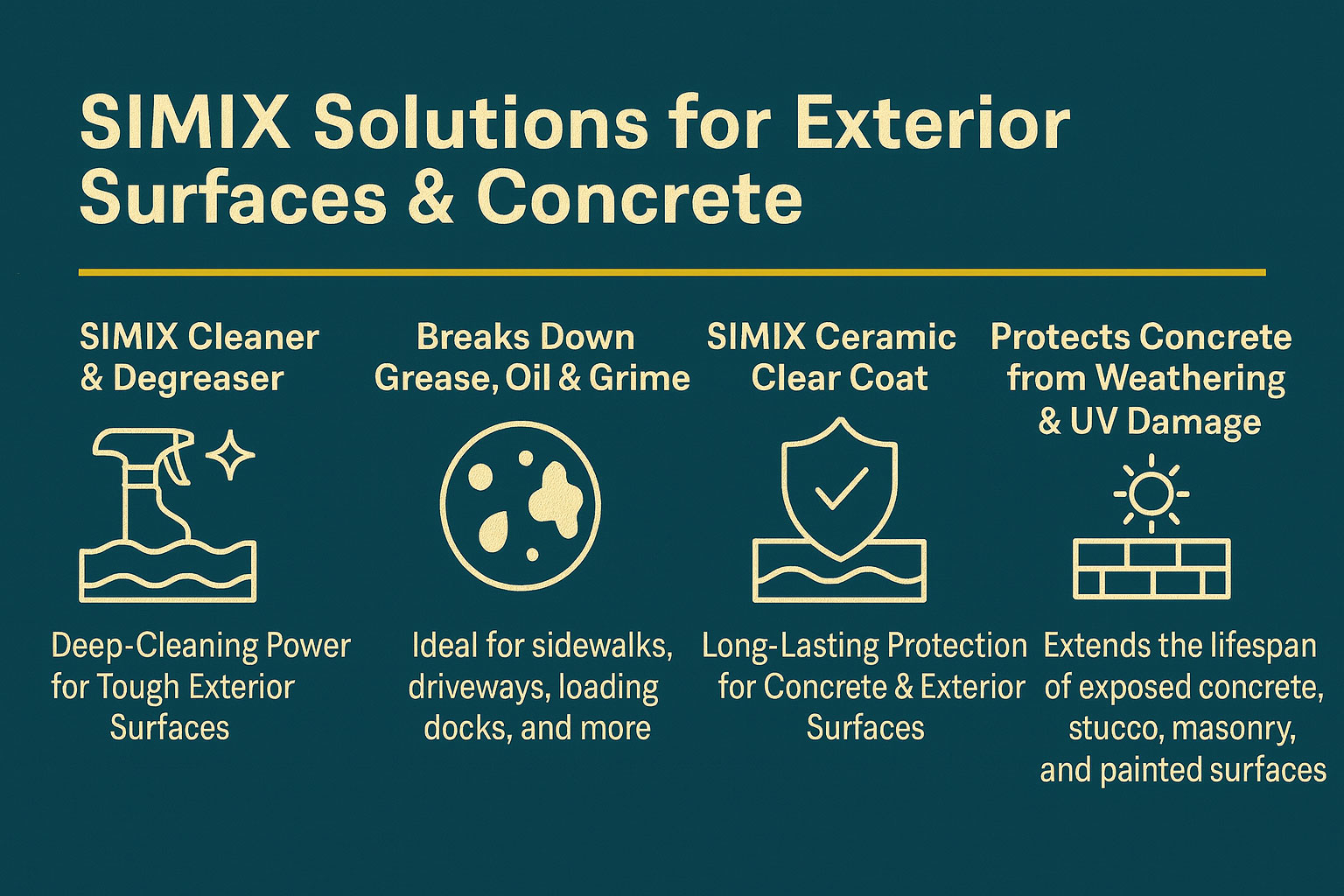 SIMIX Solutions for Exterior Surfaces & Concrete

SIMIX Cleaner & Degreaser

Deep-Cleaning Power for Tough Exterior Surfaces

Breaks Down Grease, Oil & Grime

Ideal for sidewalks, driveways, loading docks, and more

SIMIX Ceramic Clear Coat

Long-Lasting Protection for Concrete & Exterior Surfaces

Protects Concrete from Weathering & UV Damage

Extends the lifespan of exposed concrete, stucco, masonry, and painted surfaces